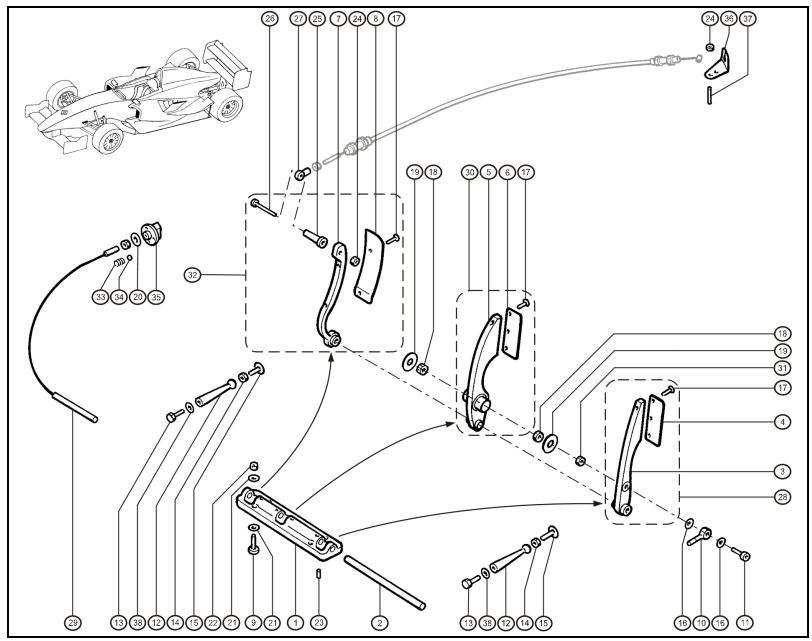 26 27 25 7 24 8 17
24 36 37
19 18
30 5 6 17
32
33 34 20 35
18
19
31
17
4
3
28
29
13 38 12 14 15 22 21 9 21 1 23 2
13 38 12 14 15
16 10 16 11